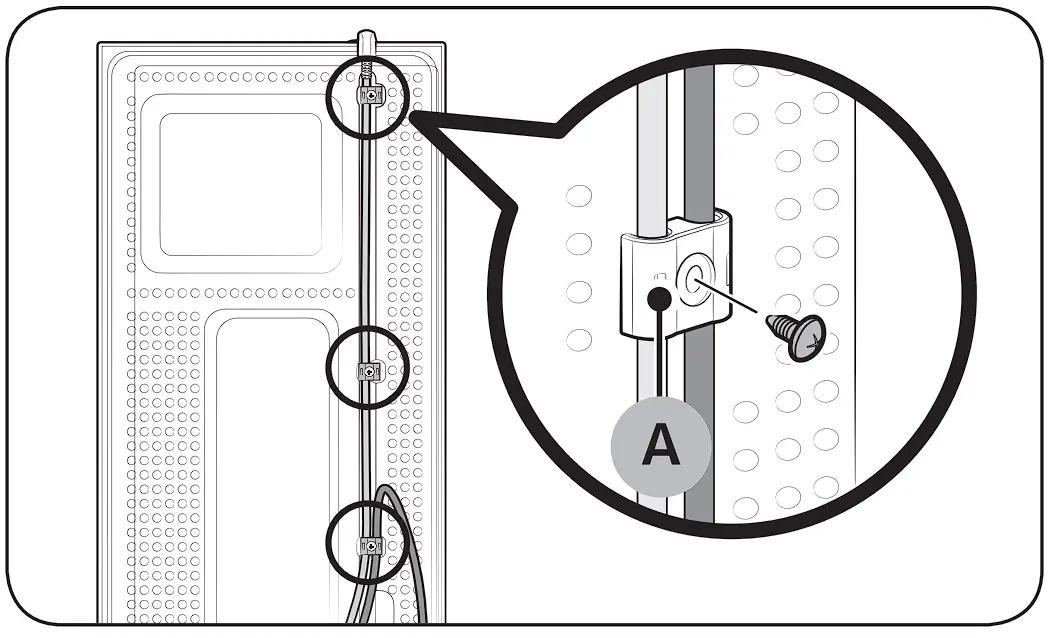 A