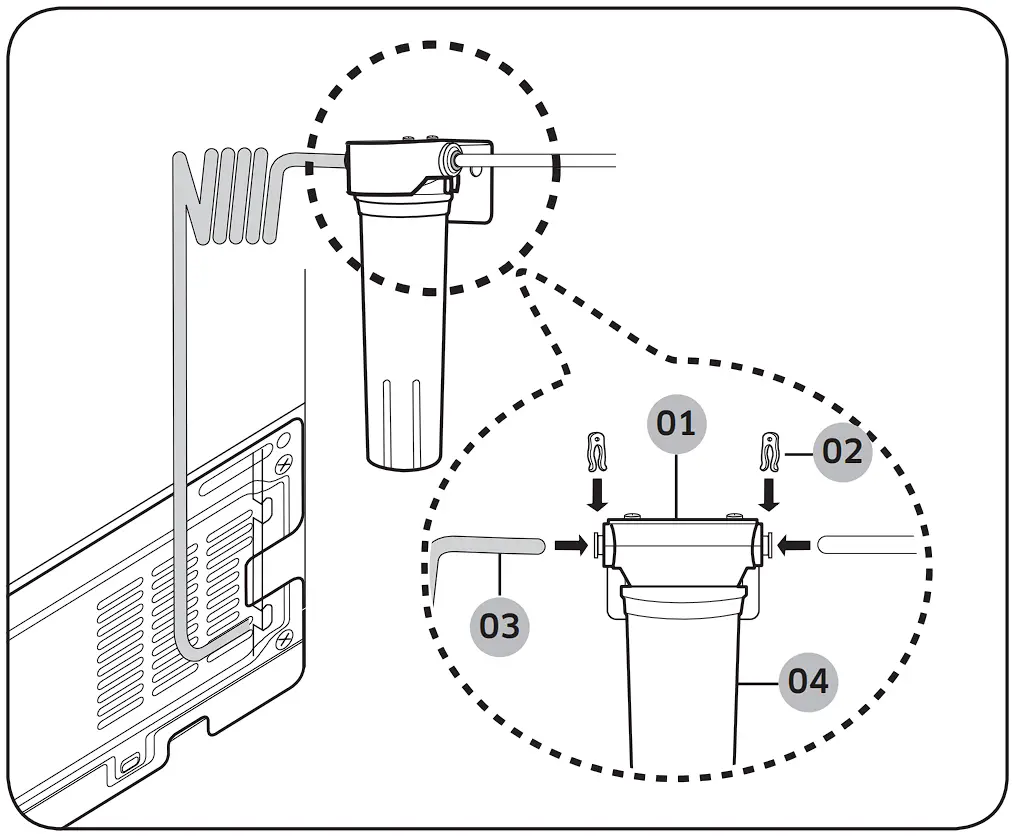 01
02
03
04