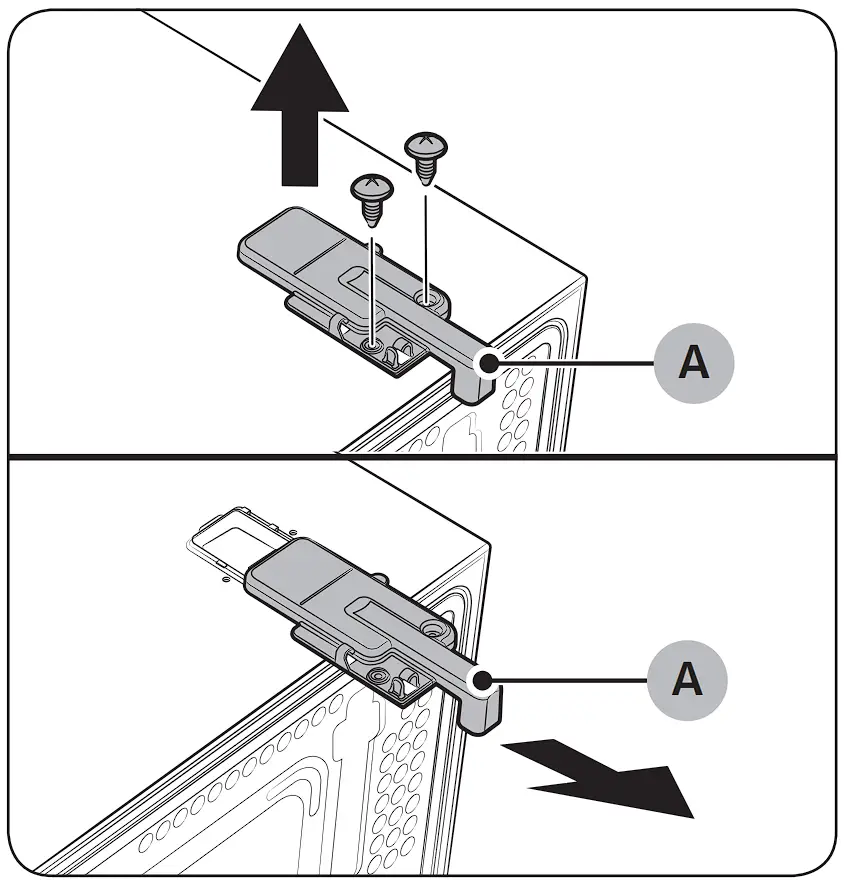 A

A