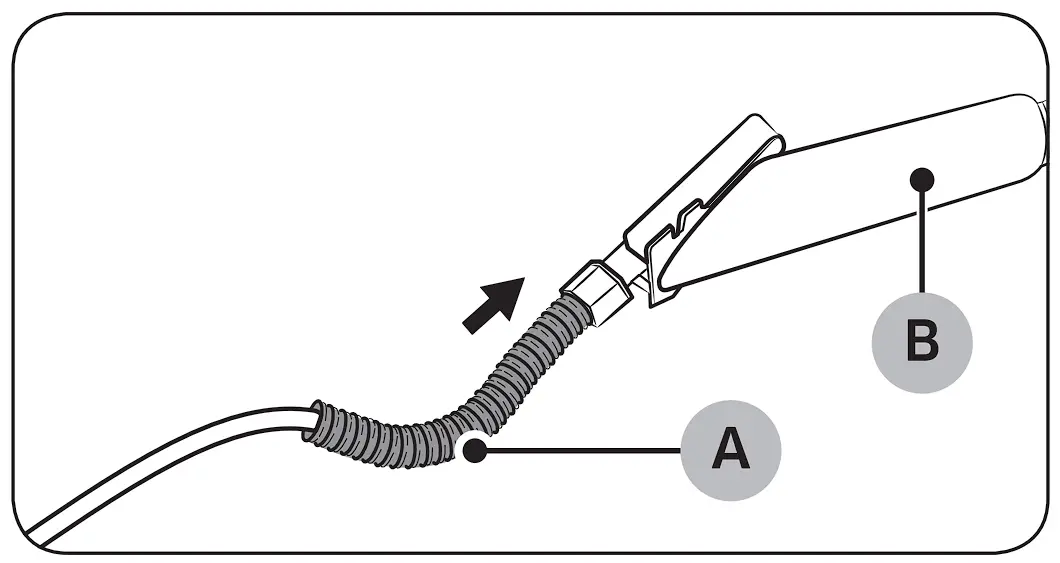 B

A