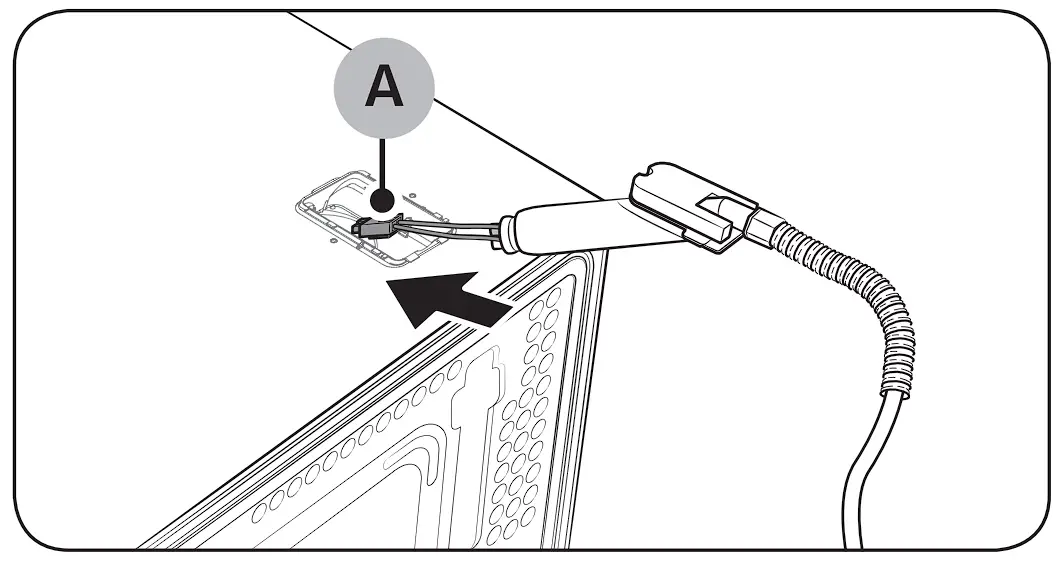 A