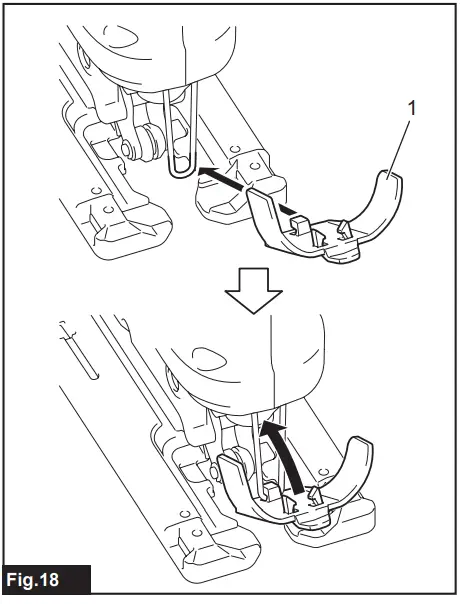 1

Fig.18