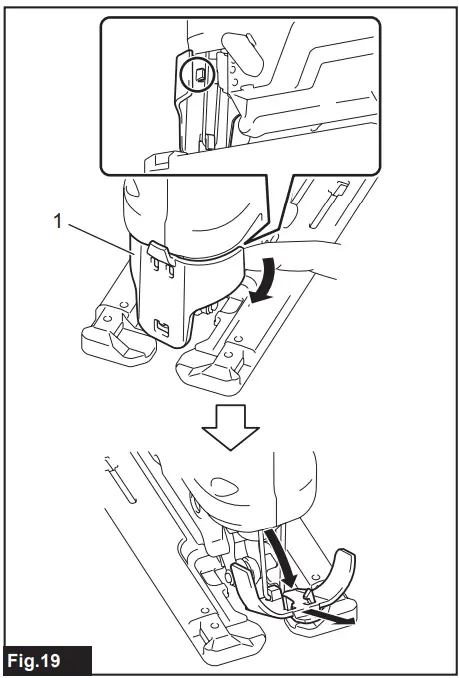 1

Fig.19