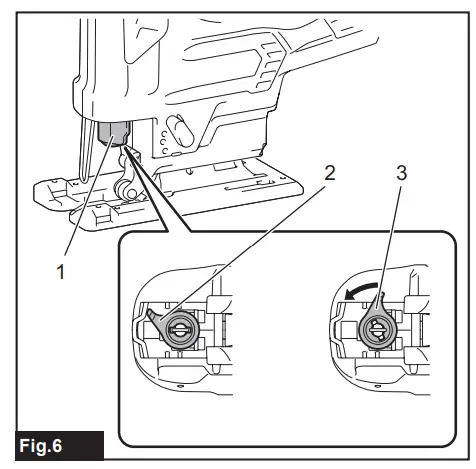 2
3
1
Fig.6