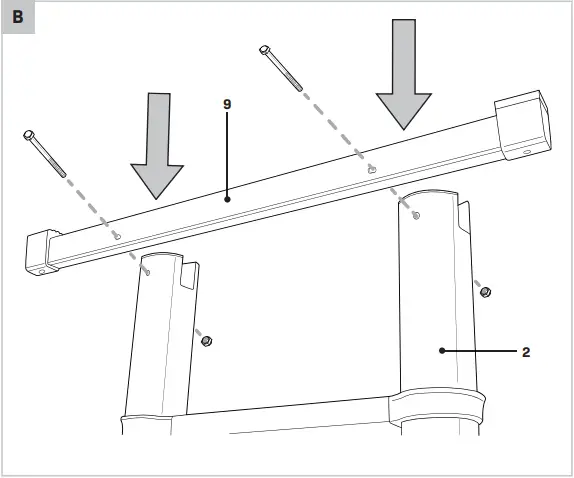 B

9

2