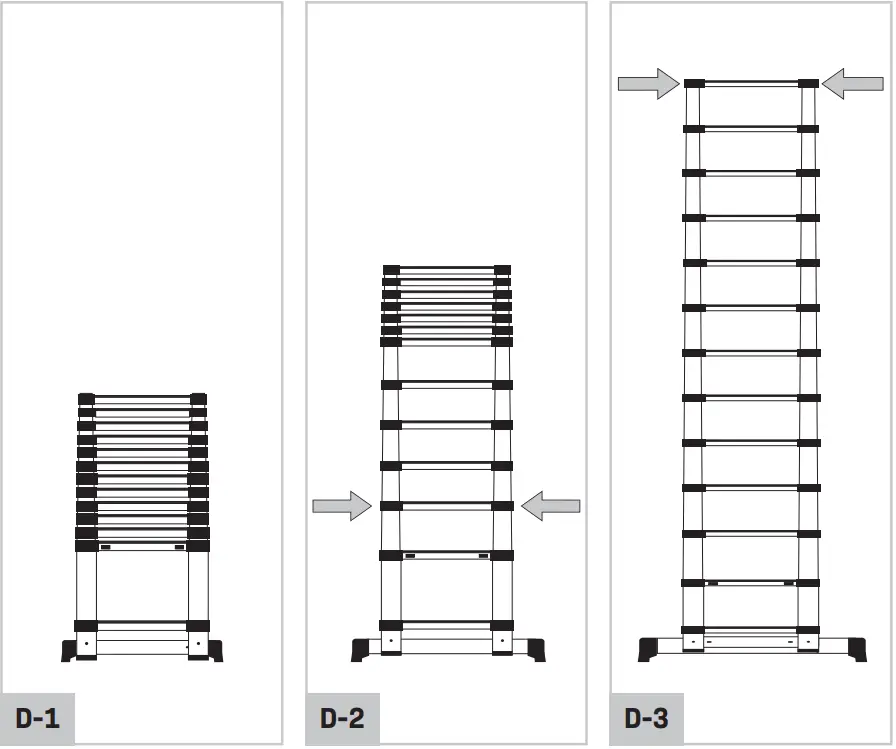 D-1

D-2

D-3