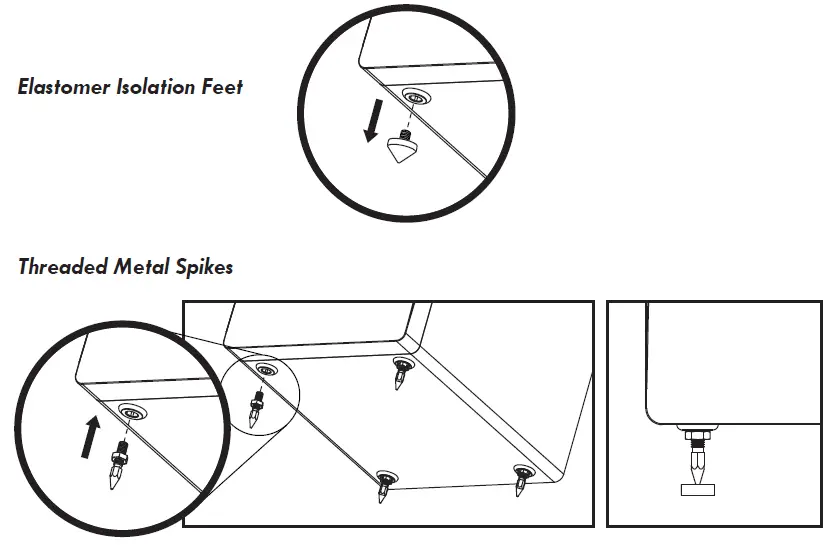 Elastomer Isolation Feet

Threaded Metal Spikes