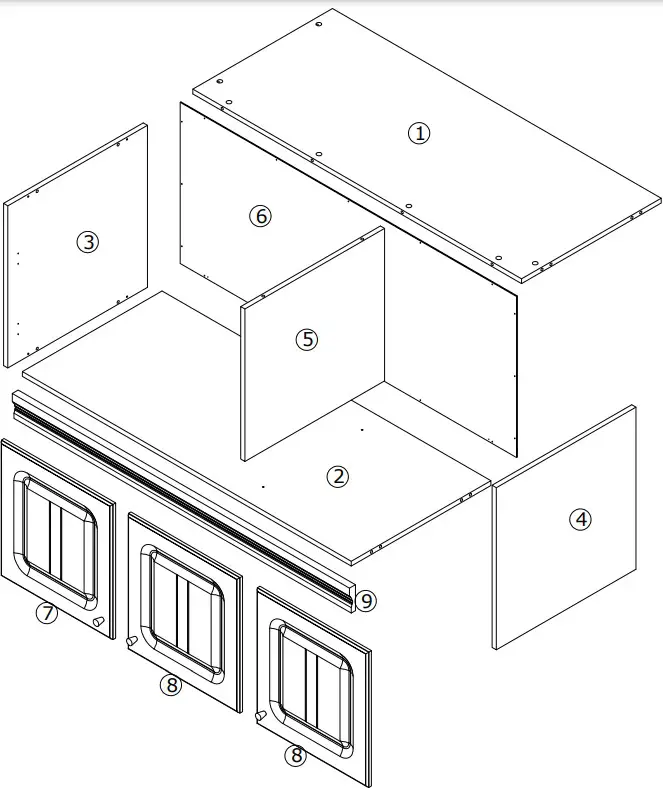 ①
⑥
③
⑤
②
④
⑨
⑦
⑧
⑧