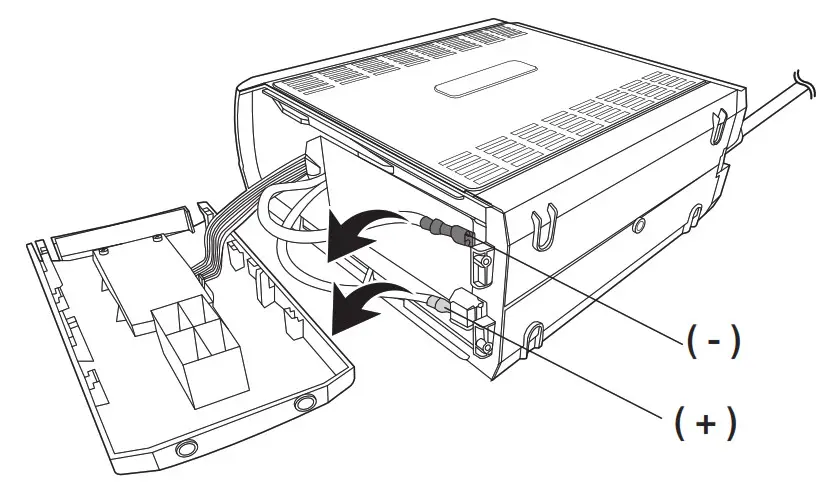 ( - )

( + )