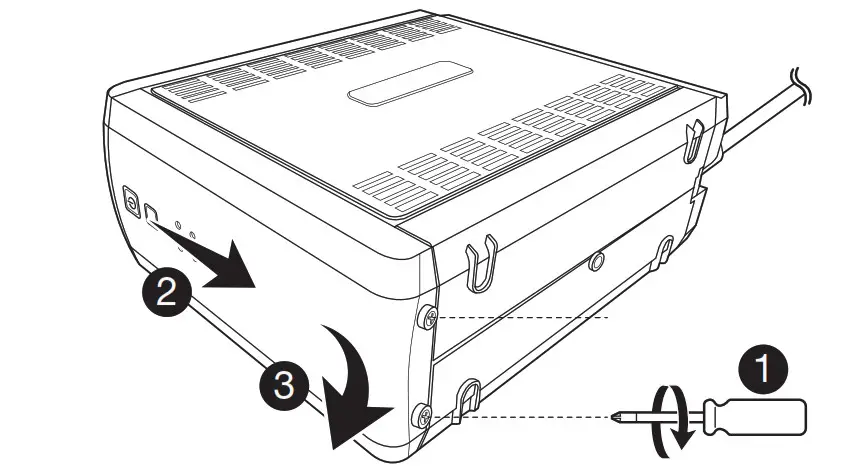 2
3
1