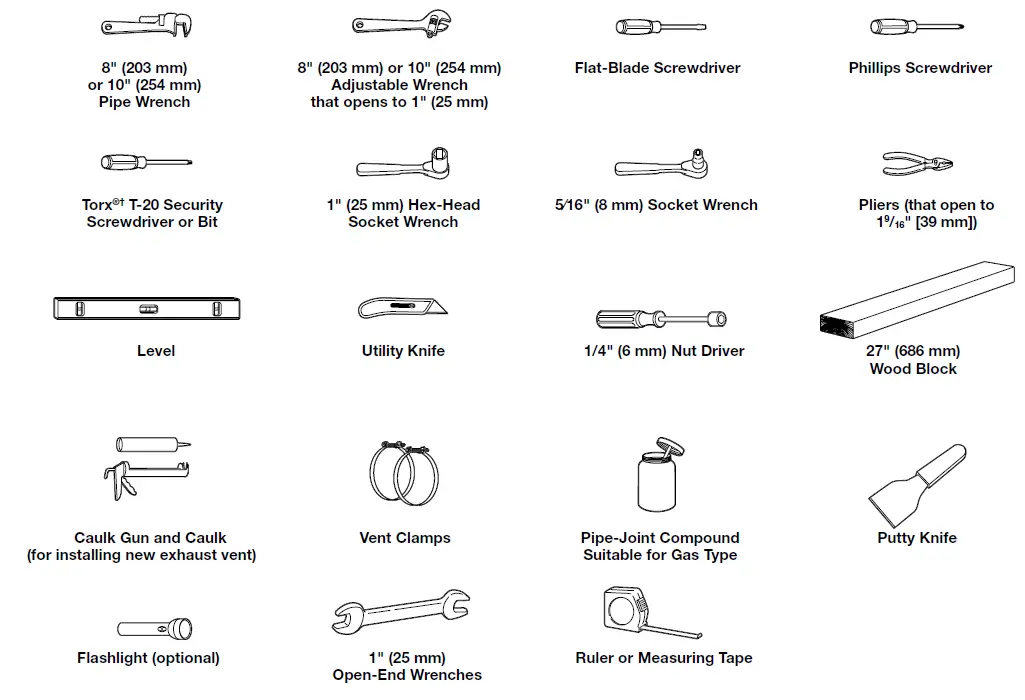 8" (203 mm) or 10" (254 mm) Pipe Wrench

8" (203 mm) or 10" (254 mm) Adjustable Wrench that opens to 1" (25 mm)

Flat-Blade Screwdriver

Phillips Screwdriver

Torx®† T-20 Security Screwdriver or Bit

1" (25 mm) Hex-Head Socket Wrench

5⁄16" (8 mm) Socket Wrench

Pliers (that open to $1\frac{9}{16}$" [39 mm])

Level

Utility Knife

1/4" (6 mm) Nut Driver

27" (686 mm) Wood Block

Caulk Gun and Caulk (for installing new exhaust vent)

Vent Clamps

Pipe-Joint Compound Suitable for Gas Type

Putty Knife

Flashlight (optional)

1" (25 mm) Open-End Wrenches

Ruler or Measuring Tape