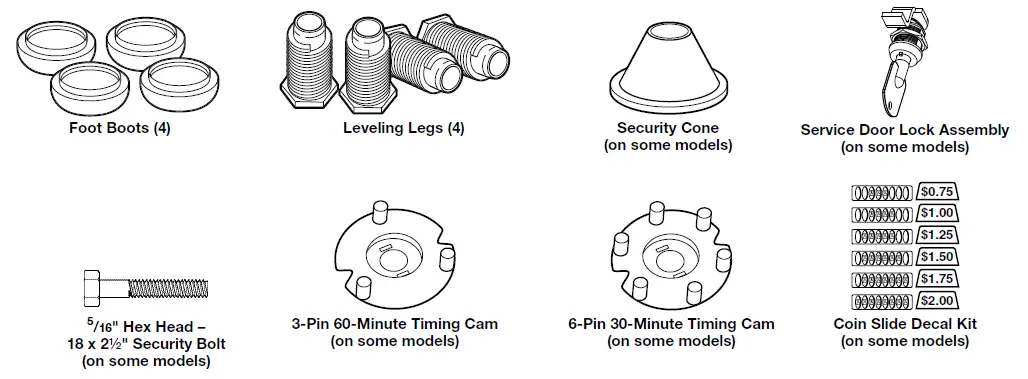 Foot Boots (4)

Leveling Legs (4)

Security Cone (on some models)

Service Door Lock Assembly (on some models)

$^5/_{16}$" Hex Head – 18 x 2½" Security Bolt (on some models)

3-Pin 60-Minute Timing Cam (on some models)

6-Pin 30-Minute Timing Cam (on some models)

$0.75
$1.00
$1.25
$1.50
$1.75
$2.00

Coin Slide Decal Kit (on some models)