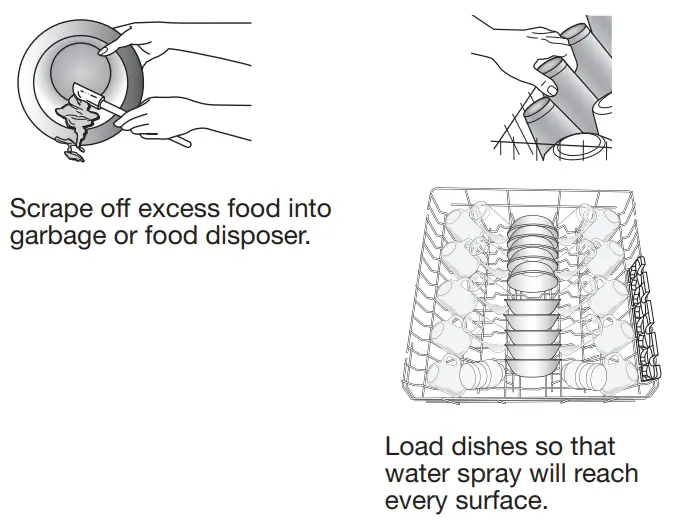 Scrape off excess food into garbage or food disposer.

Load dishes so that water spray will reach every surface.