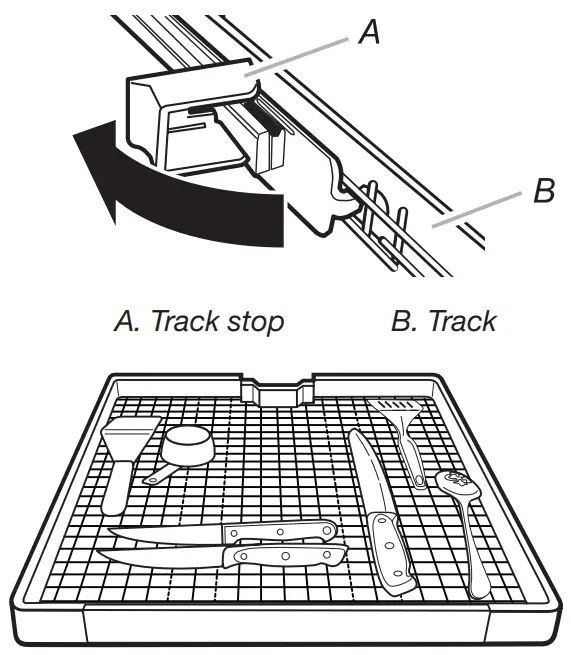 A

B

A. Track stop B. Track