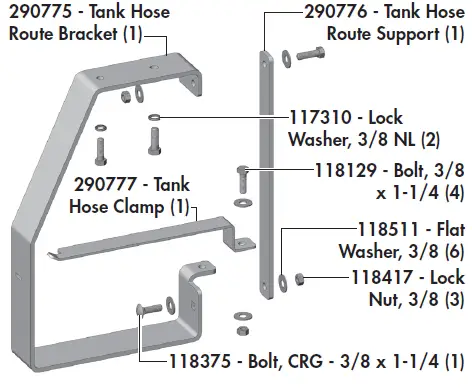 290775 - Tank Hose Route Bracket (1)

290776 - Tank Hose Route Support (1)

117310 - Lock Washer, 3/8 NL (2)

118129 - Bolt, 3/8 x 1-1/4 (4)

290777 - Tank Hose Clamp (1)

118511 - Flat Washer, 3/8 (6)

118417 - Lock Nut, 3/8 (3)

118375 - Bolt, CRG - 3/8 x 1-1/4 (1)