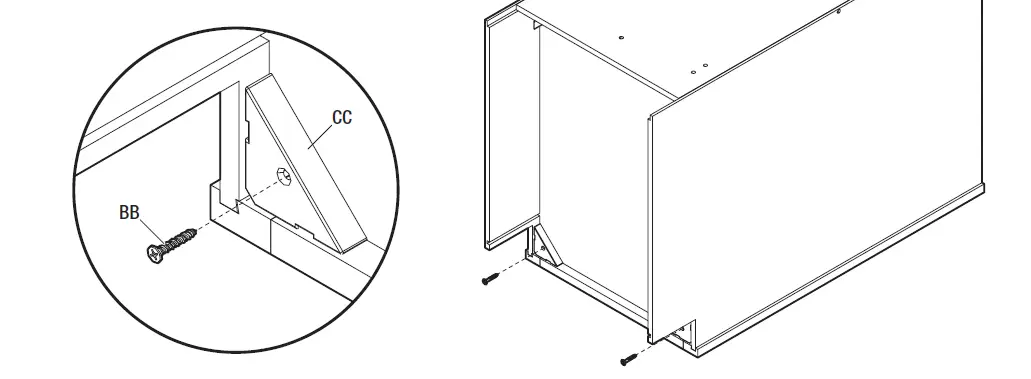 CC
BB