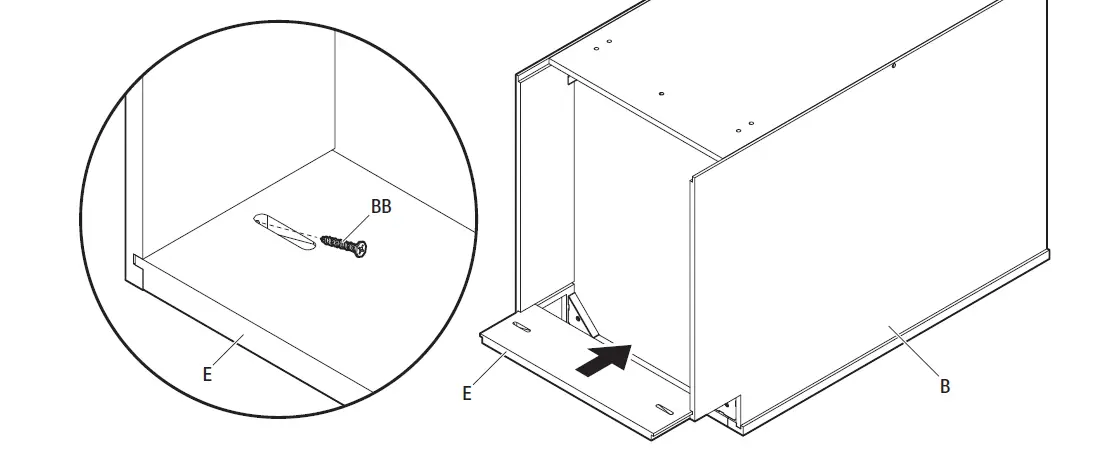 BB
E
E
B