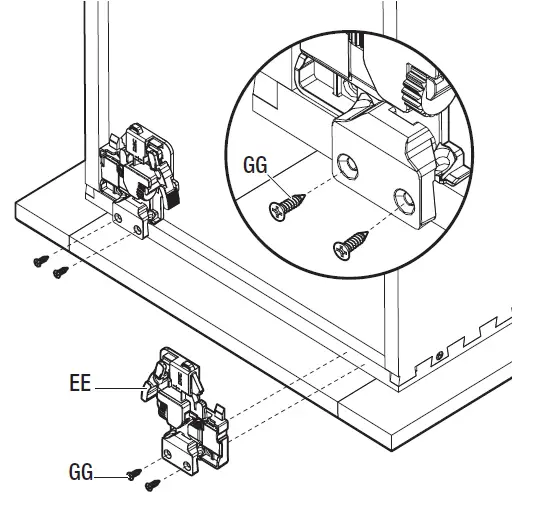 GG

EE

GG