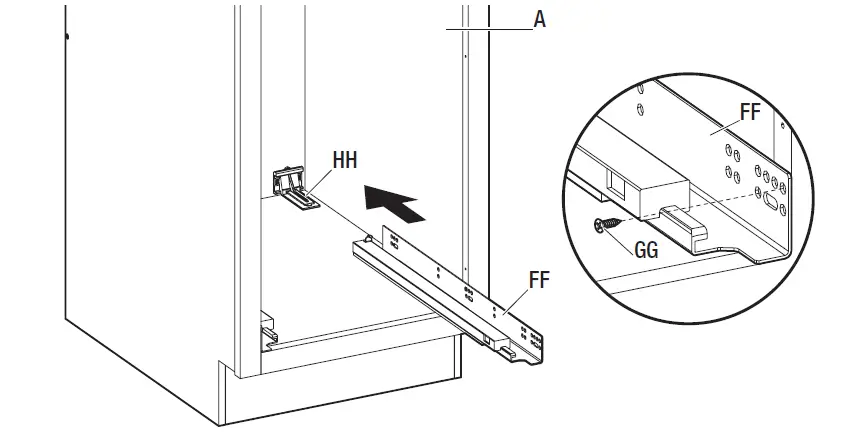 A

HH

FF

FF

GG