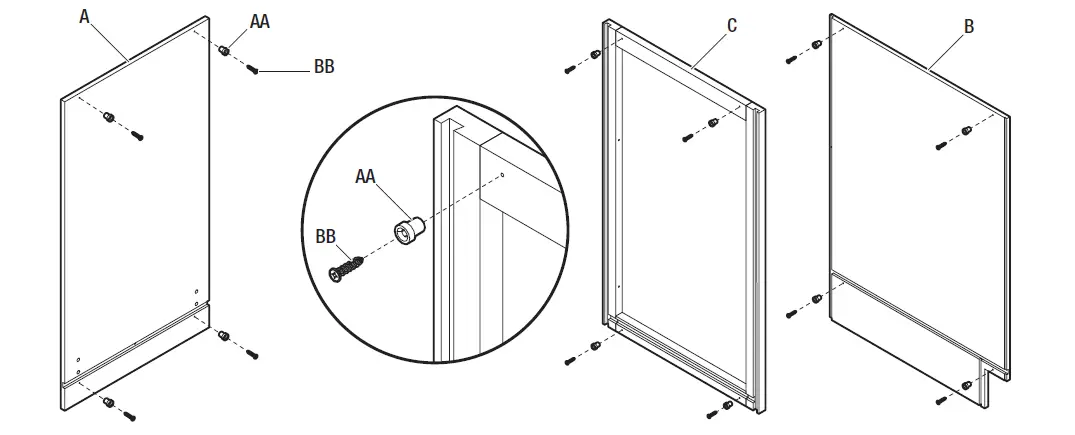 A
AA
BB
AA
BB
C
B