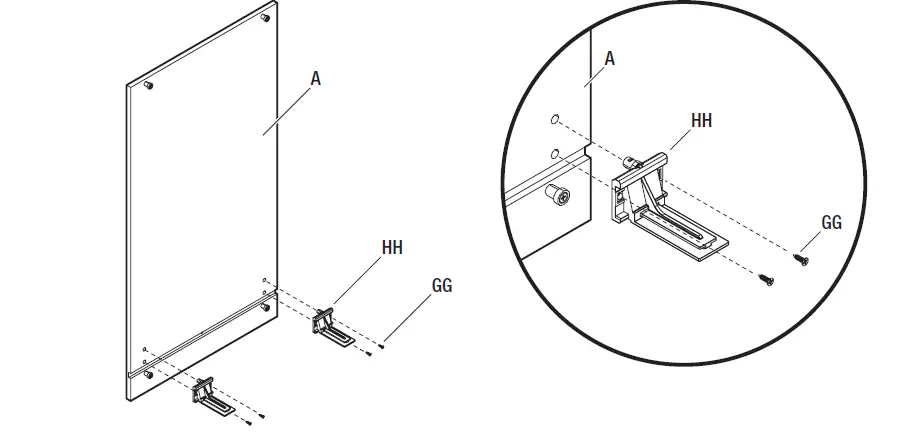 A
HH
GG
A
HH
GG