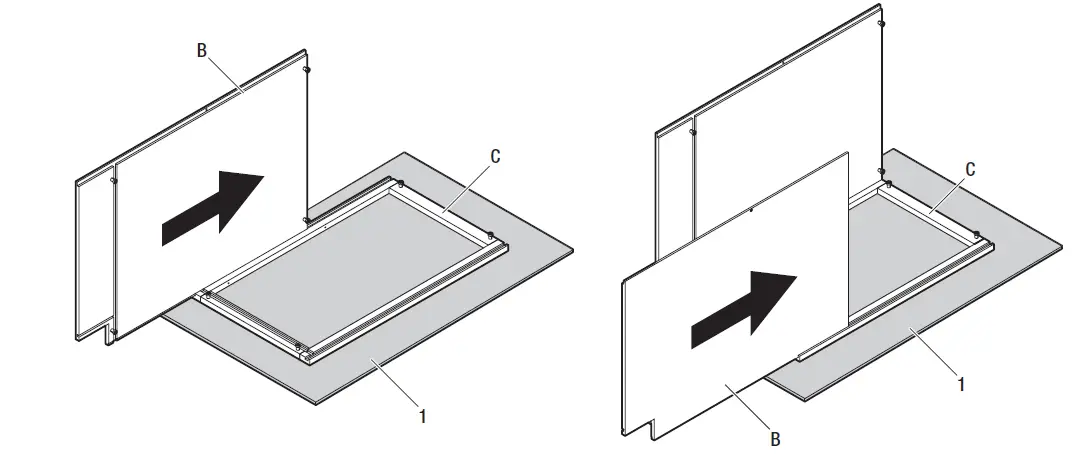 B
C
1
C
1
B