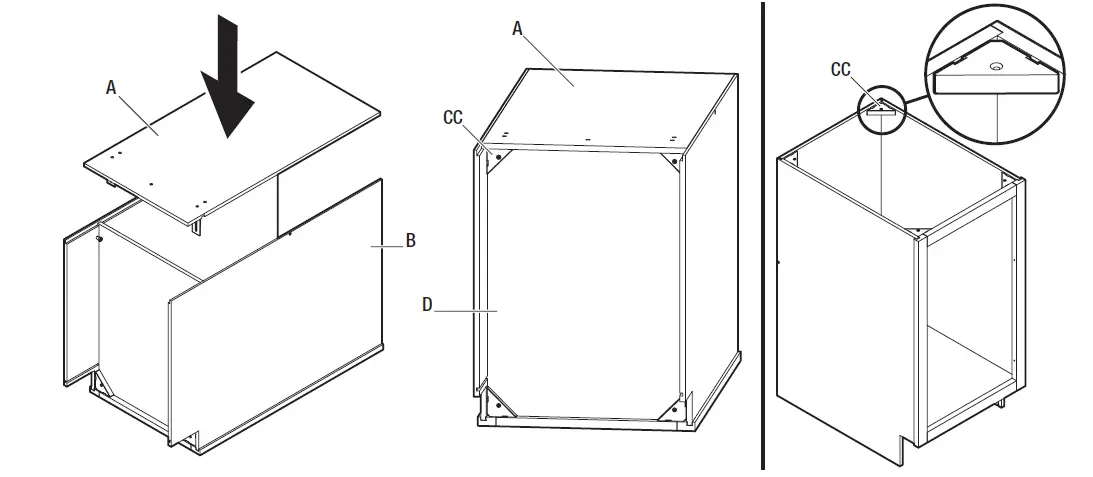 A
B
A
CC
D
CC