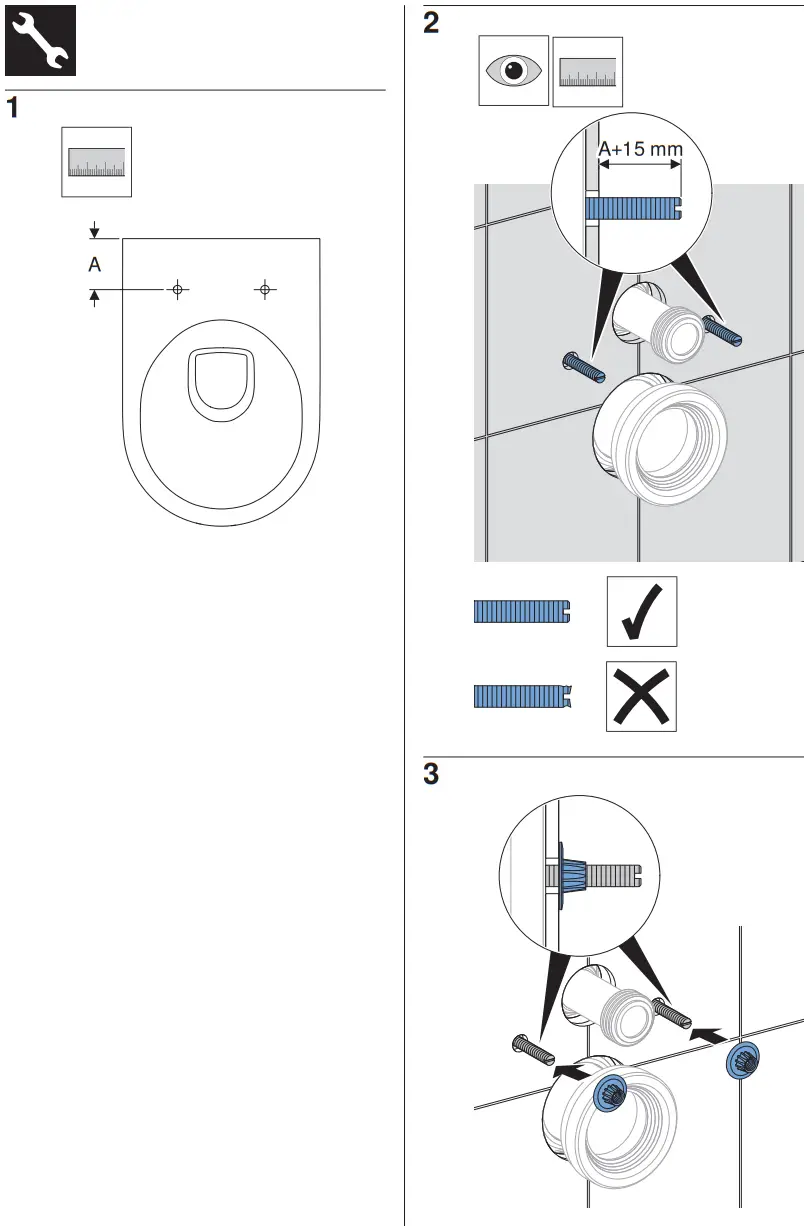 1

A

2

A+15 mm

3