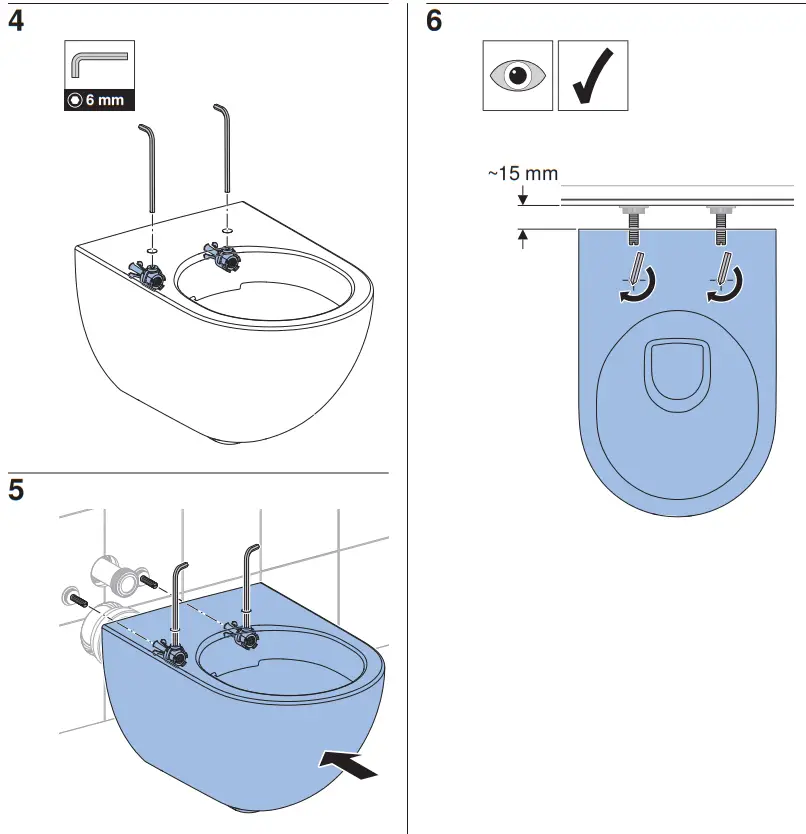 4

6 mm

5

6

~15 mm