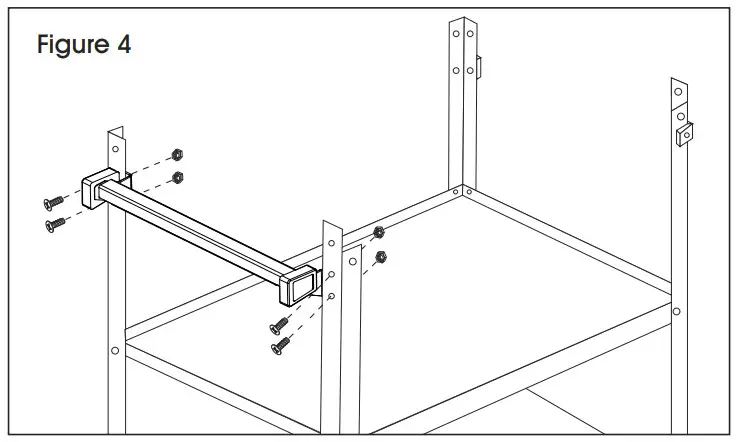 Figure 4