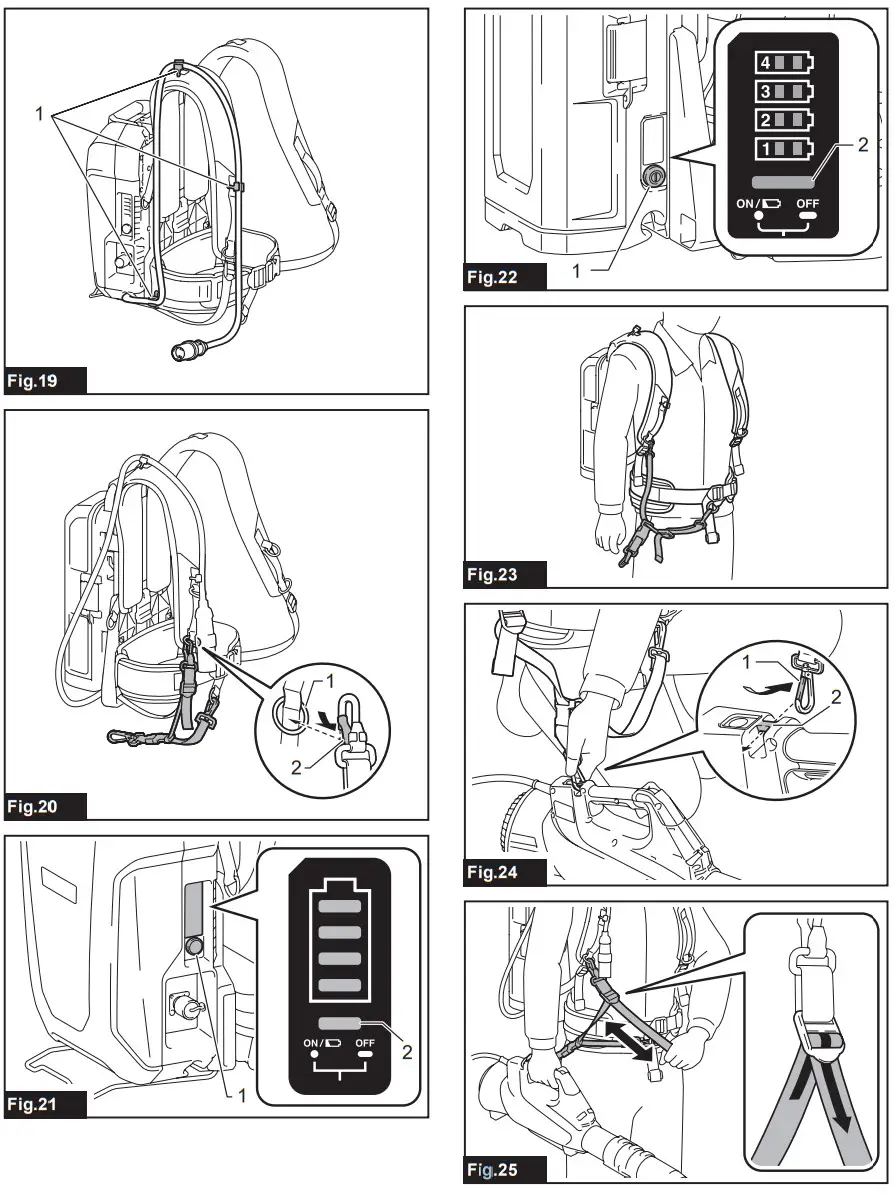 1

Fig.19

1

2

Fig.20

ON/
OFF
2
1

Fig.21

4
3
2
1
2
ON/
OFF
1

Fig.22

Fig.23

1
2

Fig.24

Fig.25