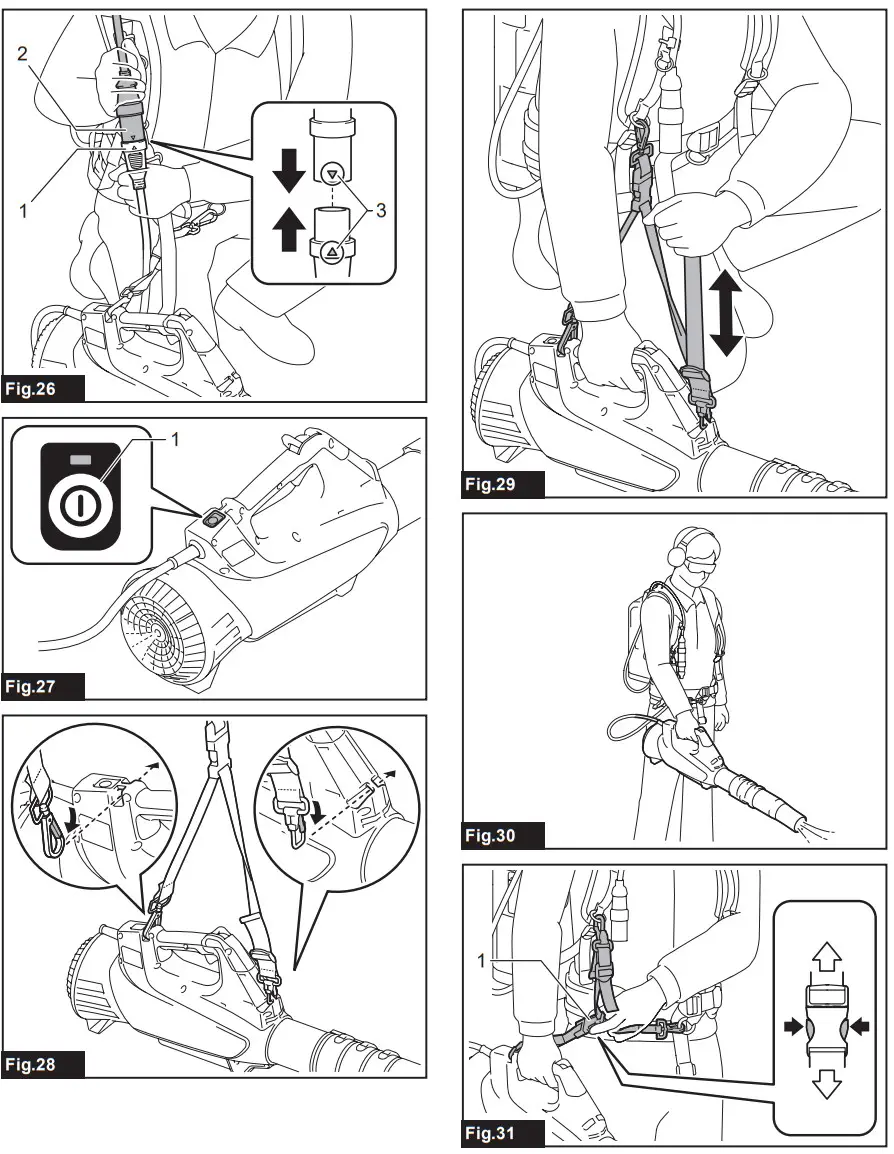 2
1
3
Fig.26

1
Fig.27

Fig.28

Fig.29

Fig.30

1
Fig.31