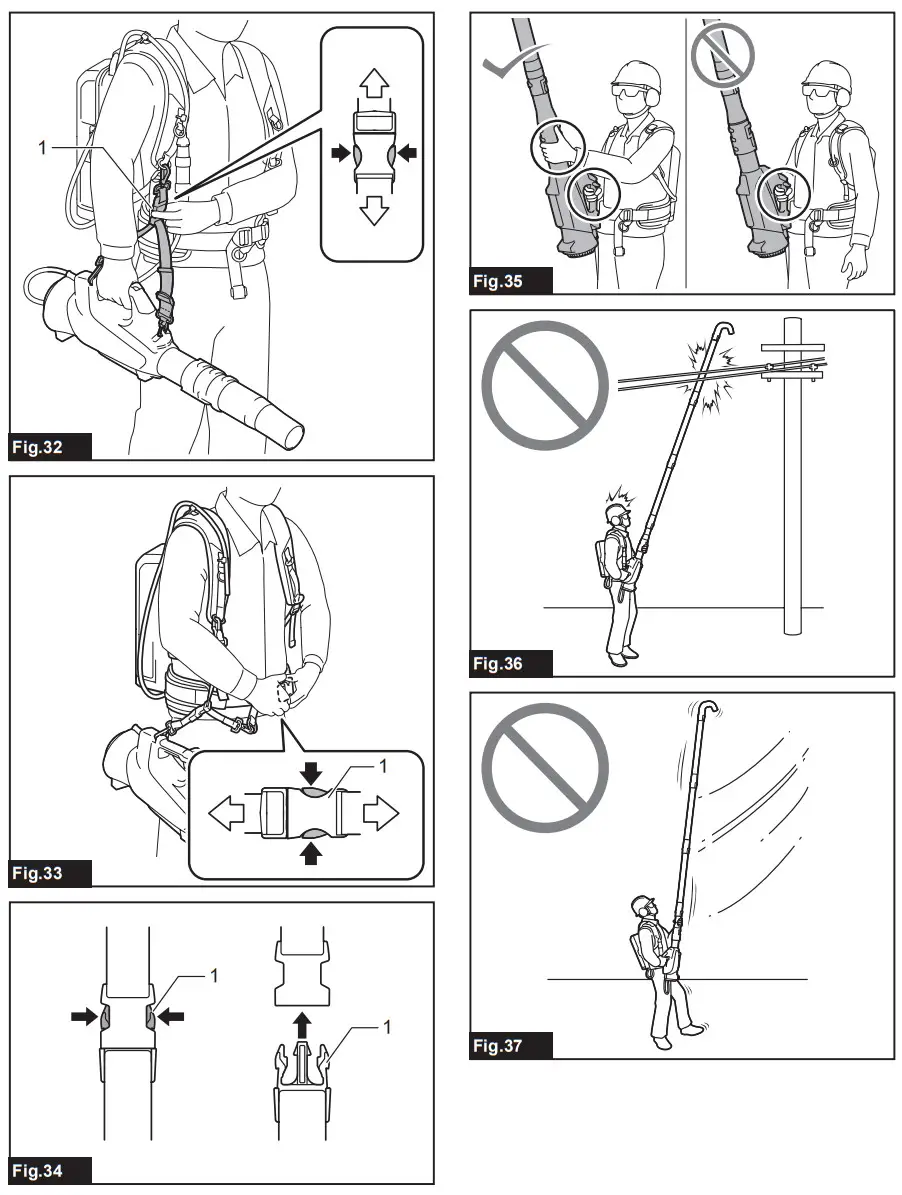 1

Fig.32

1

Fig.33

1

1

Fig.34

Fig.35

Fig.36

Fig.37