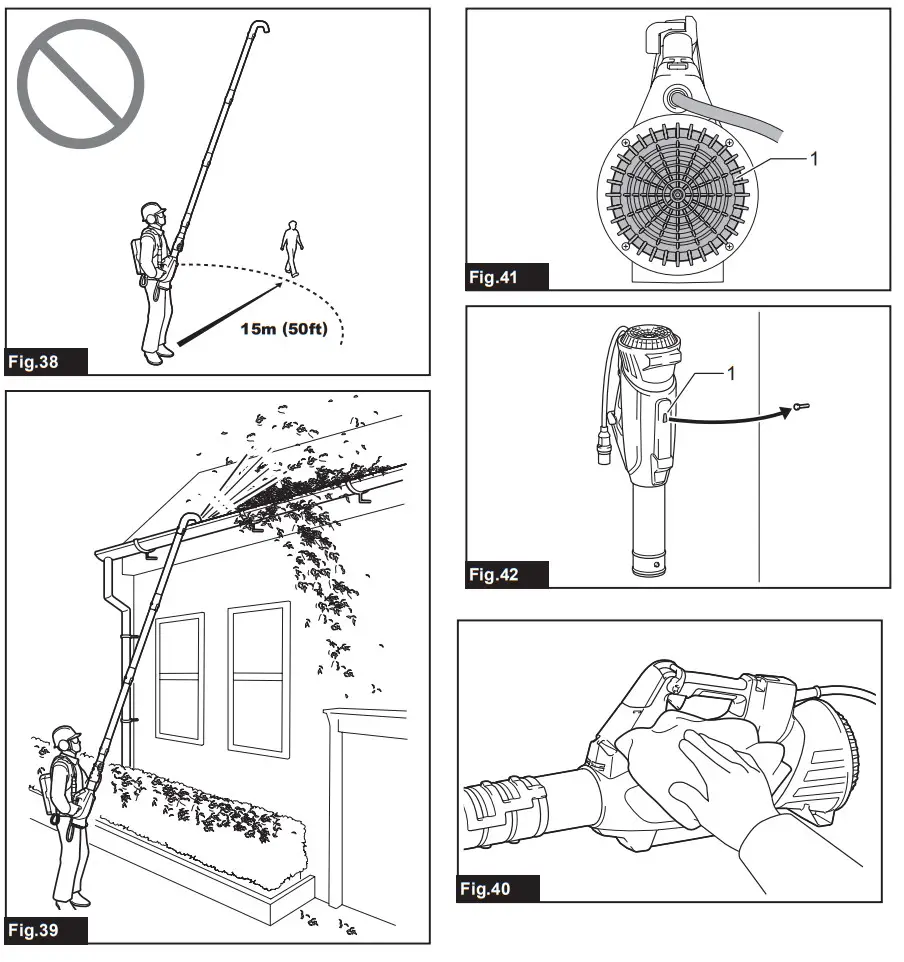 15m (50ft)

Fig.38

Fig.39

1

Fig.41

1

Fig.42

Fig.40