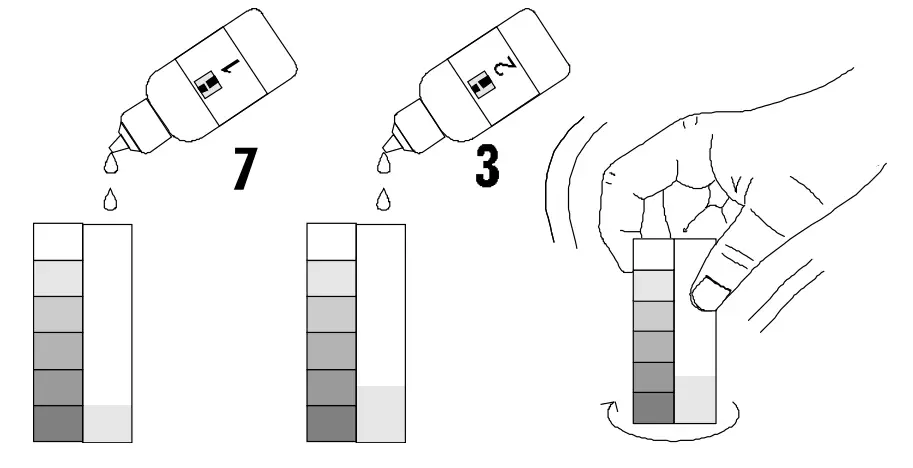 1
7
2
3