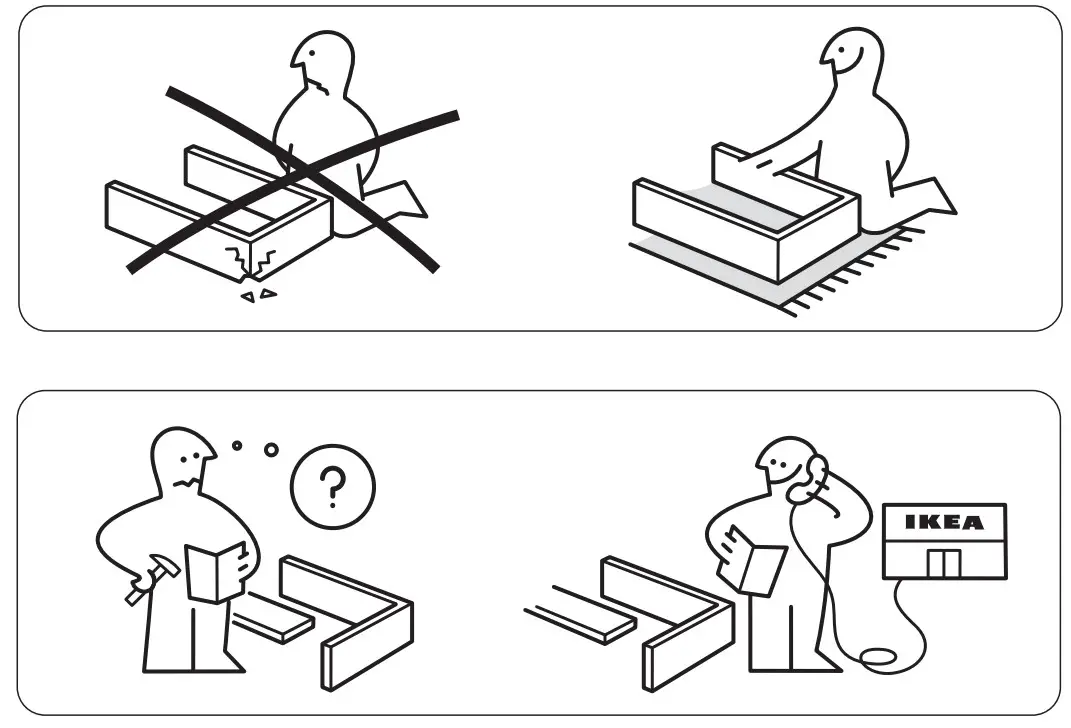 ?

IKEA