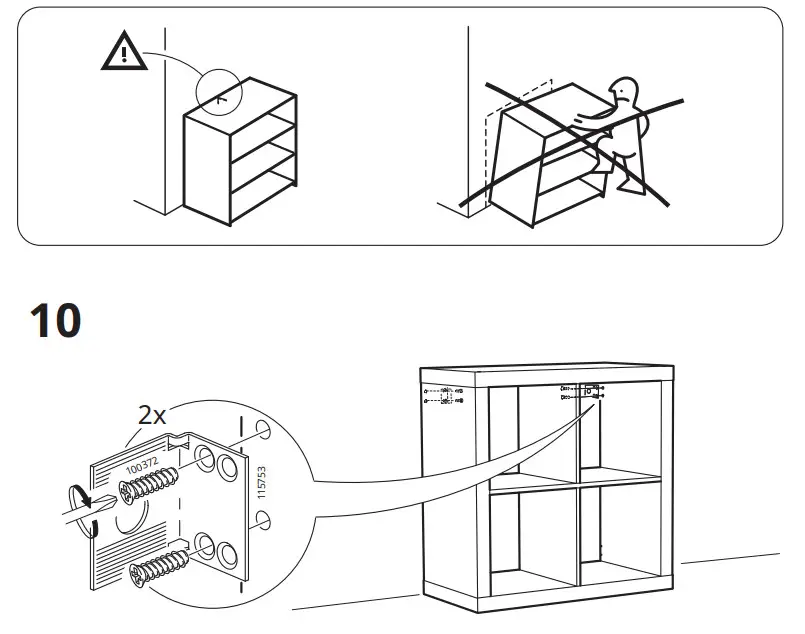 10

2x

100372

115753