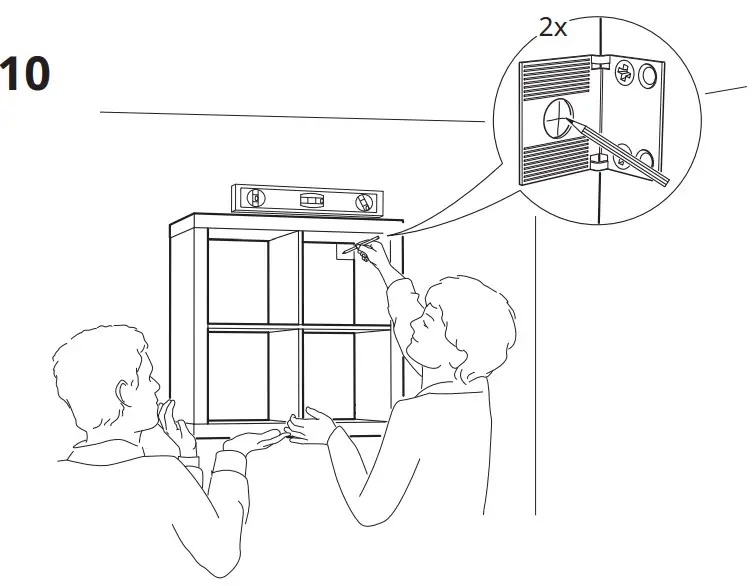 10

2x