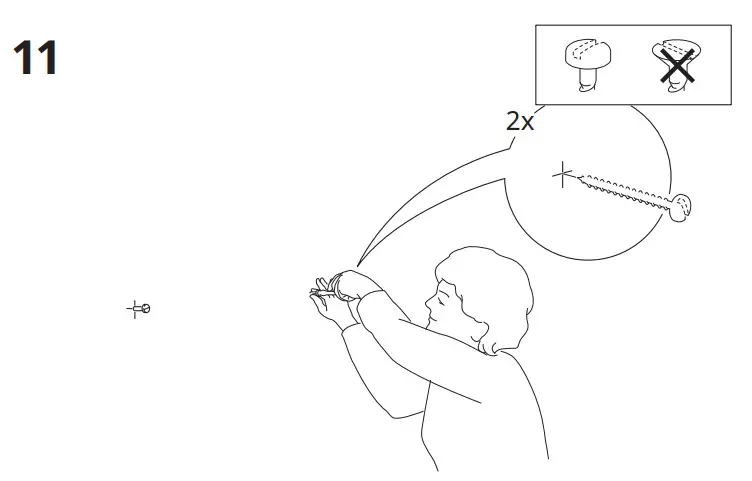 11

2x