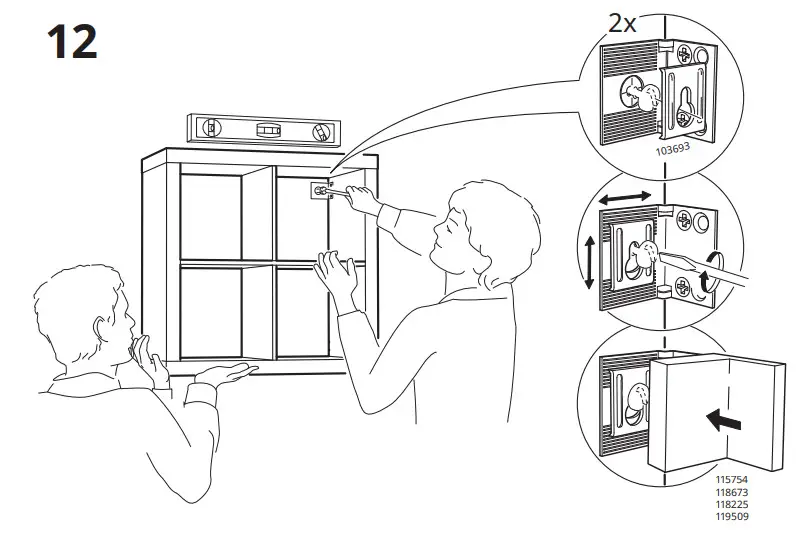 12

2x

103693

115754
118673
118225
119509