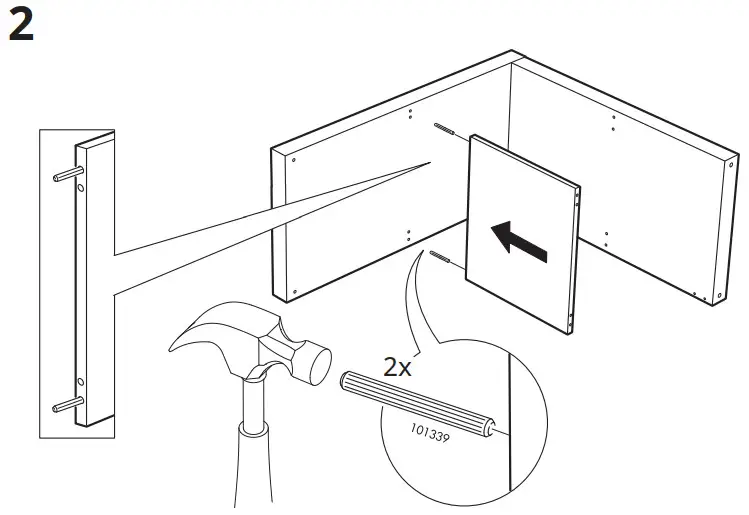 2

2x

101339