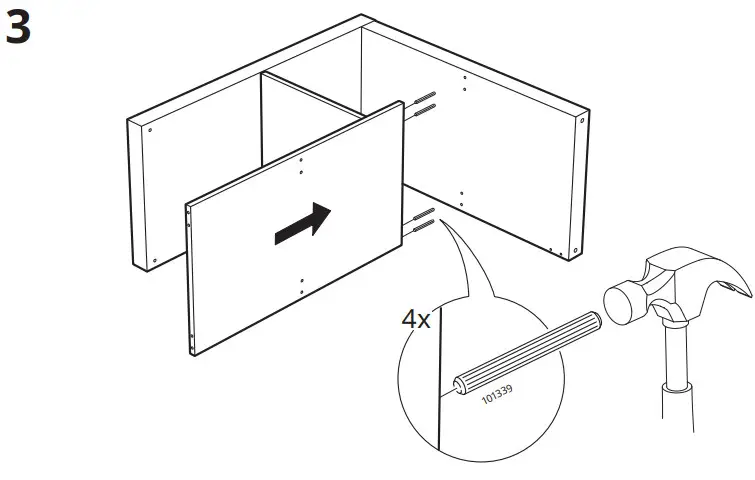 3

4x

101339