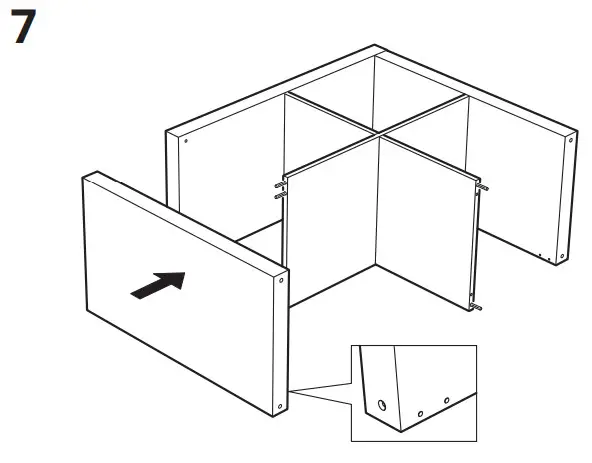 7