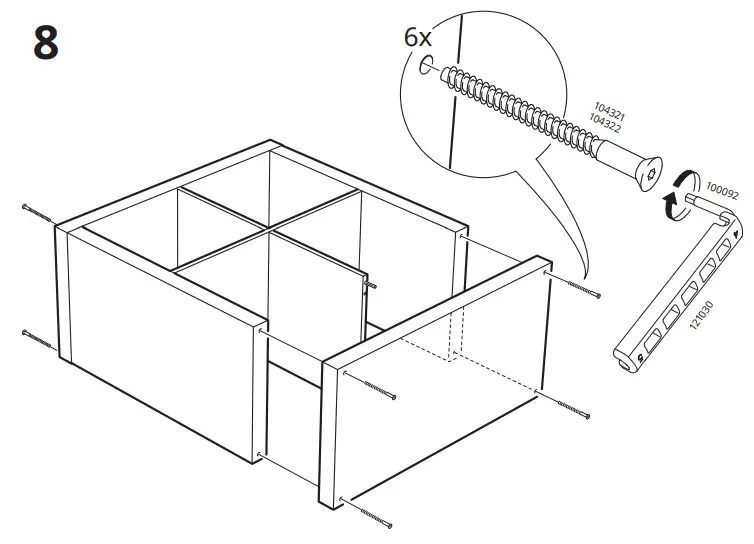 8

6x

104321
104322

100092

121030