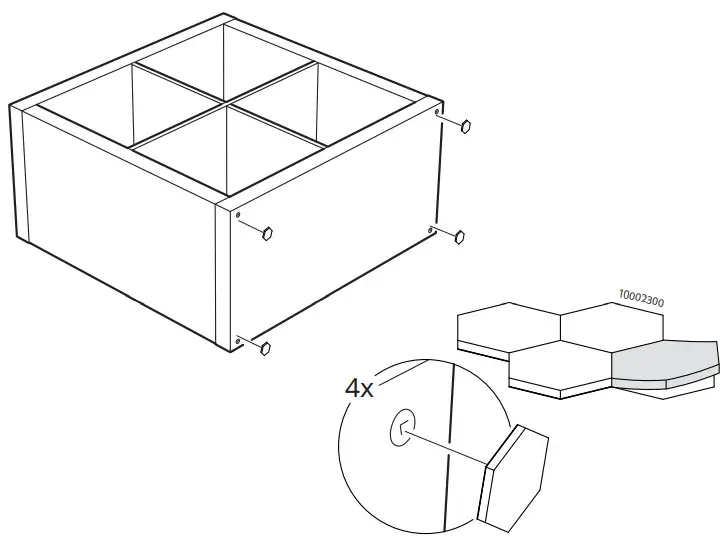 10002300

4x