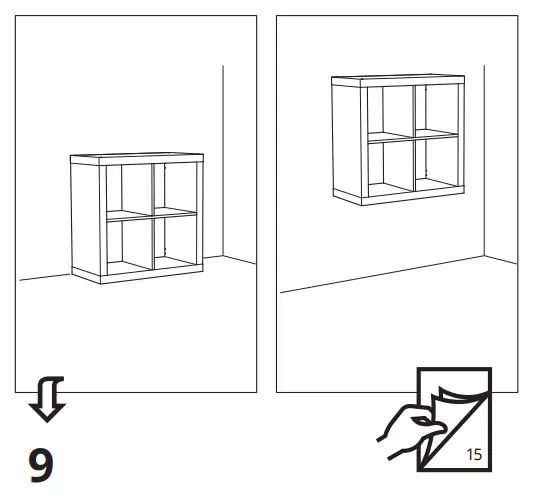 9

15