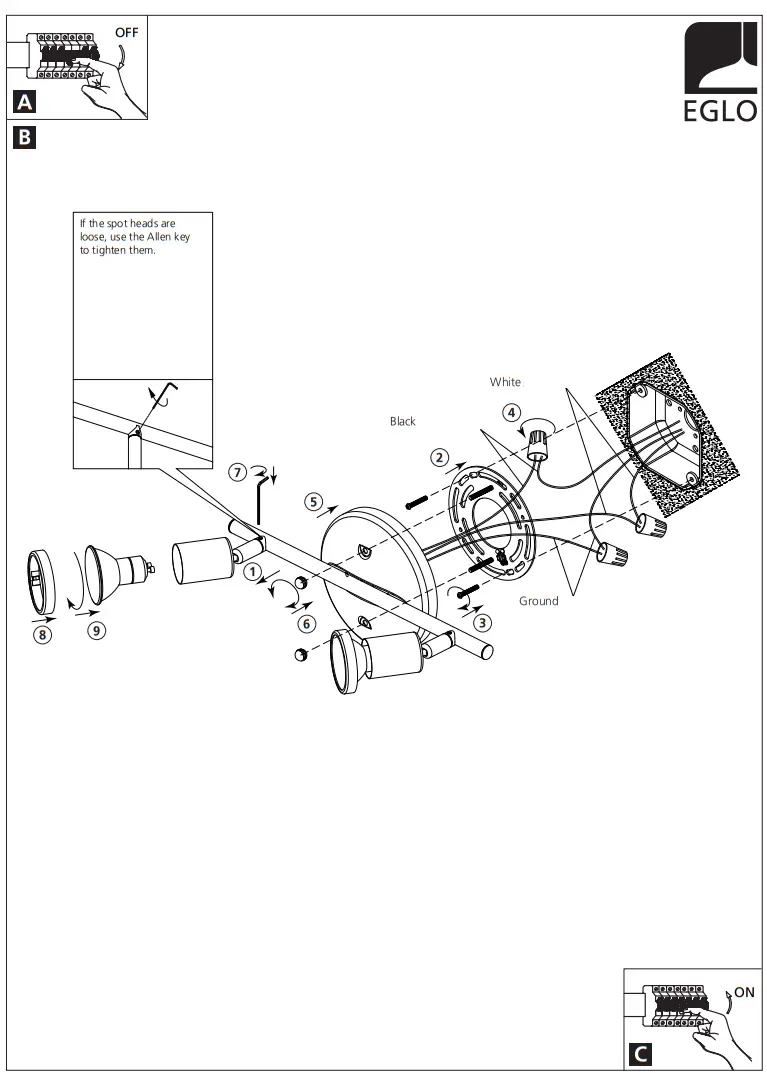 OFF

A

EGLO

B

If the spot heads are loose, use the Allen key to tighten them.

White

Black

4

2

7

5

1

6

3

8

9

Ground

ON

C