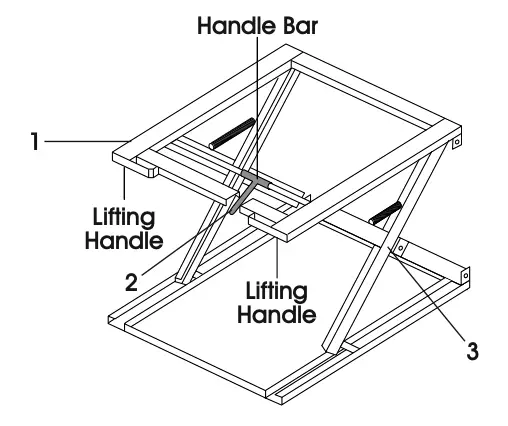 Handle Bar

1

Lifting Handle

2

Lifting Handle

3