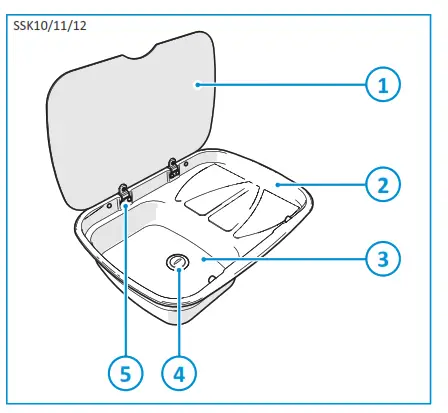 SSK10/11/12

1

2

3

5

4