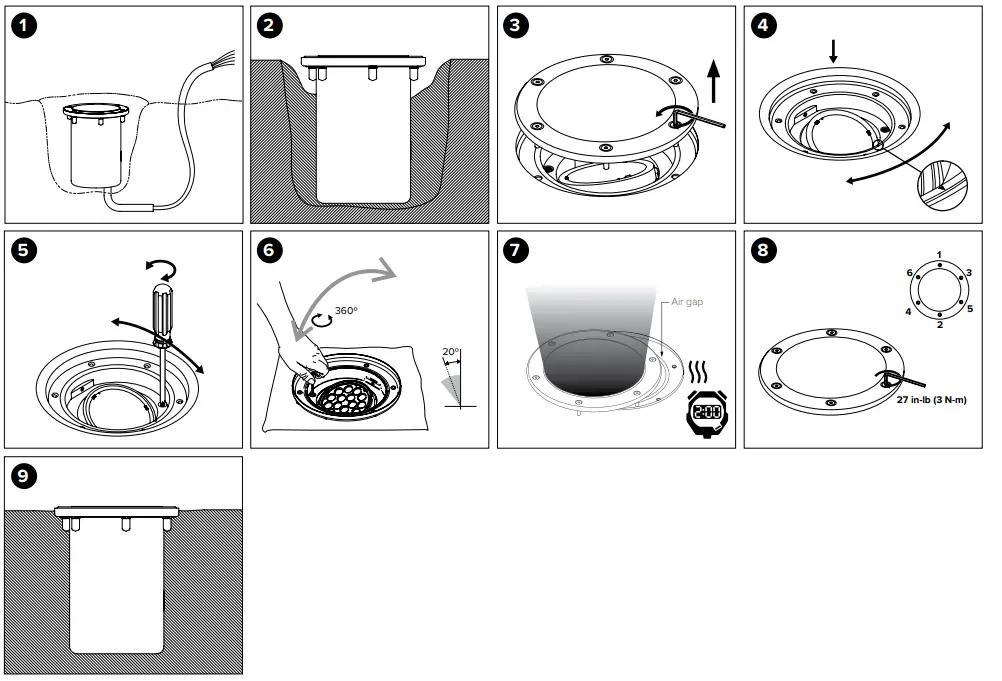 1

2

3

4

5

6

360°

20°

7

Air gap

2:00

8

1
6 3
4 5
2

27 in-lb (3 N-m)

9